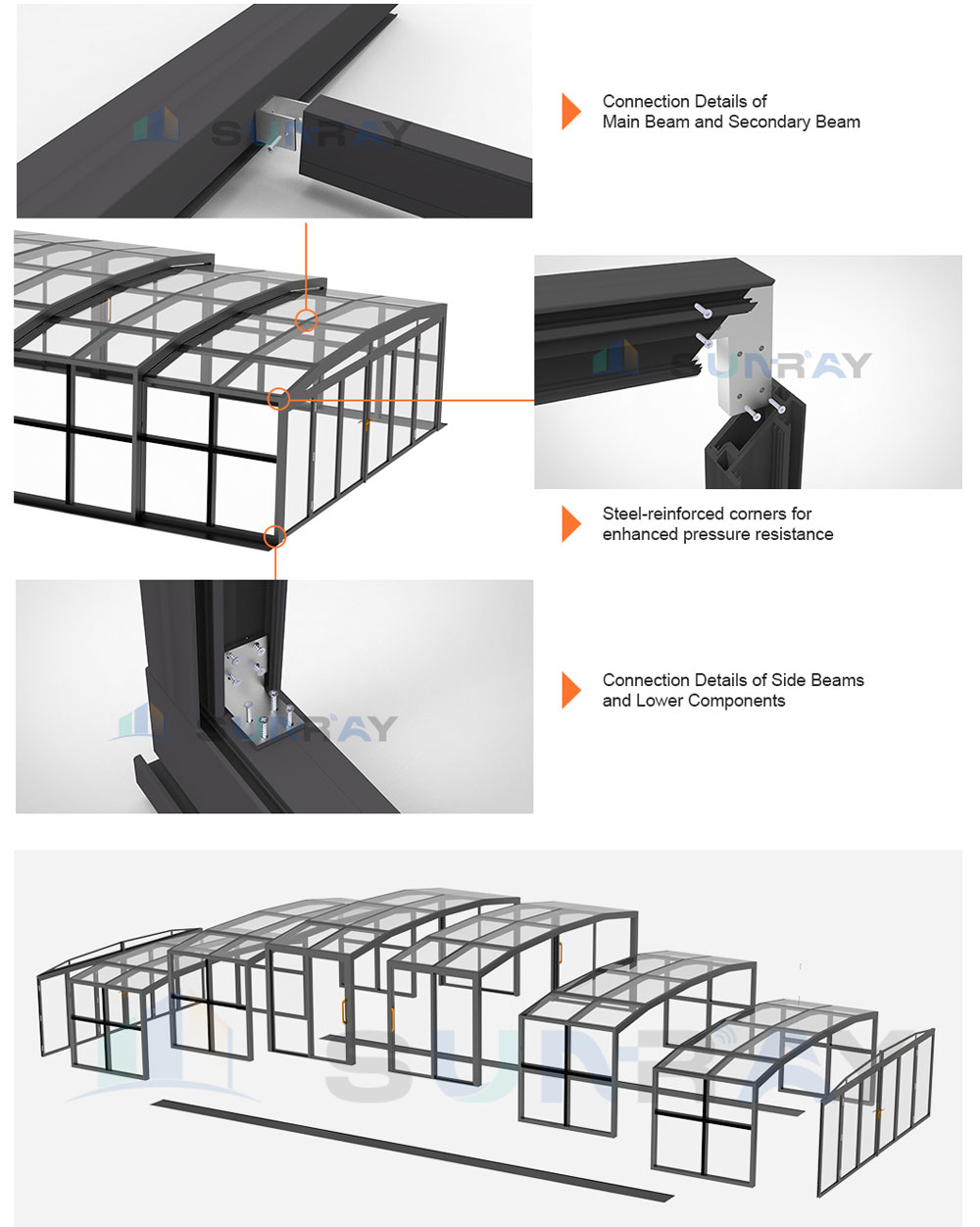 SUNRAY

Connection Details of
Main Beam and Secondary Beam

SUNRAY

Steel-reinforced corners for
enhanced pressure resistance

SUNRAY

Connection Details of Side Beams
and Lower Components

SUNRAY