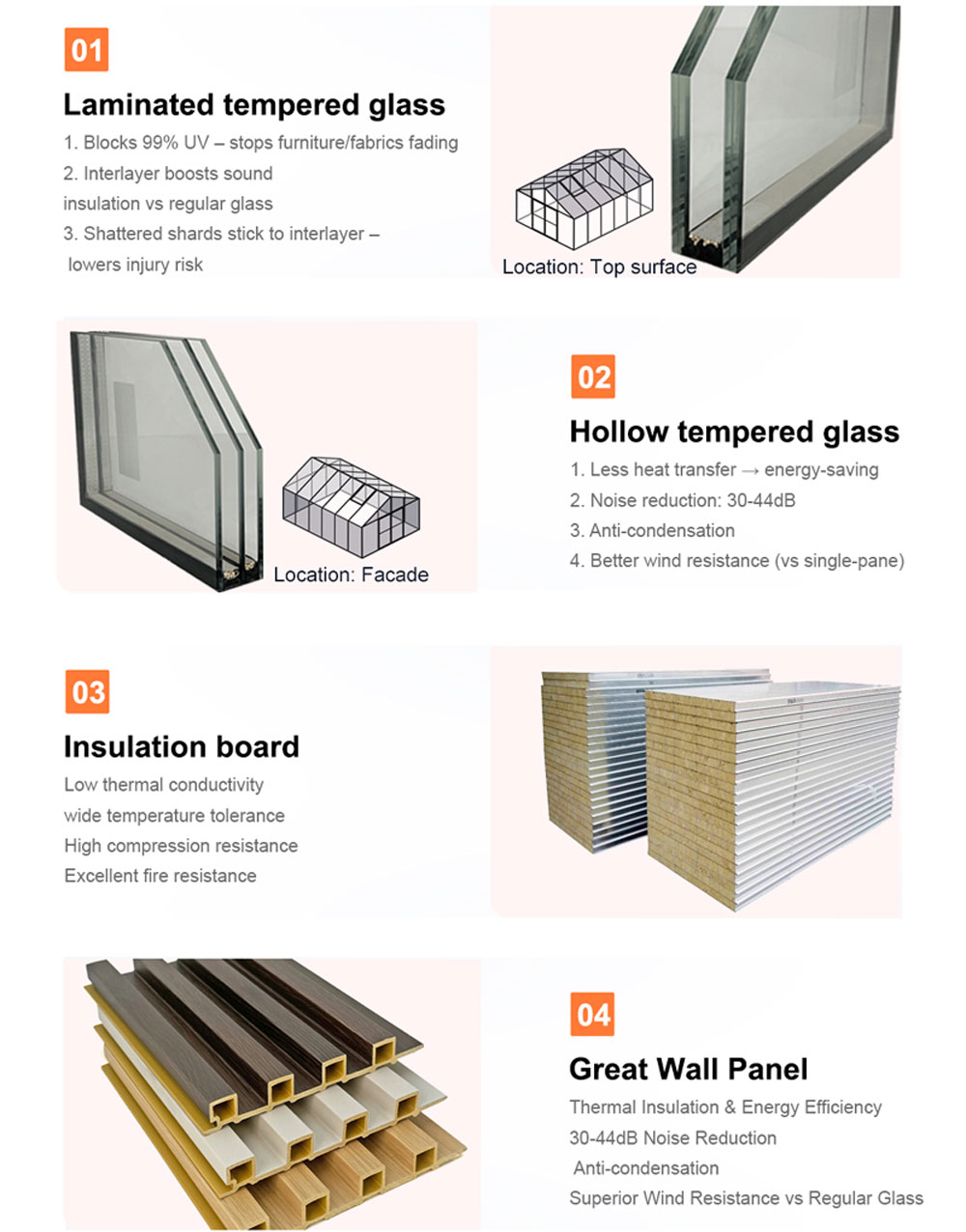 01

Laminated tempered glass

1. Blocks 99% UV – stops furniture/fabrics fading

2. Interlayer boosts sound insulation vs regular glass

3. Shattered shards stick to interlayer – lowers injury risk

Location: Top surface

Location: Facade

02

Hollow tempered glass

1. Less heat transfer → energy-saving

2. Noise reduction: 30-44dB

3. Anti-condensation

4. Better wind resistance (vs single-pane)

03

Insulation board

Low thermal conductivity

wide temperature tolerance

High compression resistance

Excellent fire resistance

04

Great Wall Panel

Thermal Insulation & Energy Efficiency

30-44dB Noise Reduction

Anti-condensation

Superior Wind Resistance vs Regular Glass