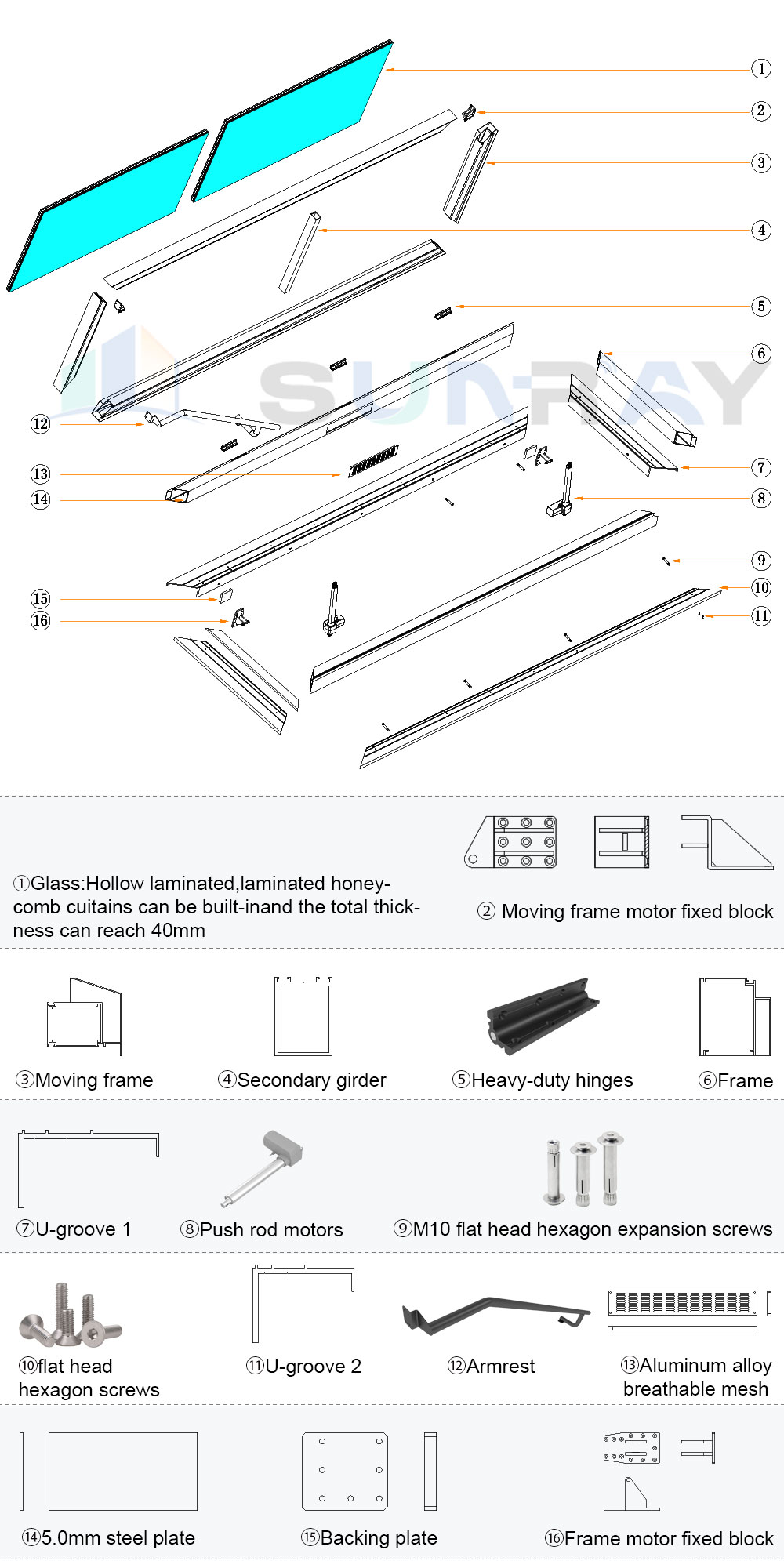 ①
②
③
④
⑤
⑥
⑦
⑧
⑨
⑩
⑪
⑫
⑬
⑭
⑮
⑯

SUNRAY

①Glass:Hollow laminated,laminated honeycomb cuitains can be built-inand the total thickness can reach 40mm

② Moving frame motor fixed block

③Moving frame

④Secondary girder

⑤Heavy-duty hinges

⑥Frame

⑦U-groove 1

⑧Push rod motors

⑨M10 flat head hexagon expansion screws

⑩flat head hexagon screws

⑪U-groove 2

⑫Armrest

⑬Aluminum alloy breathable mesh

⑭5.0mm steel plate

⑮Backing plate

⑯Frame motor fixed block