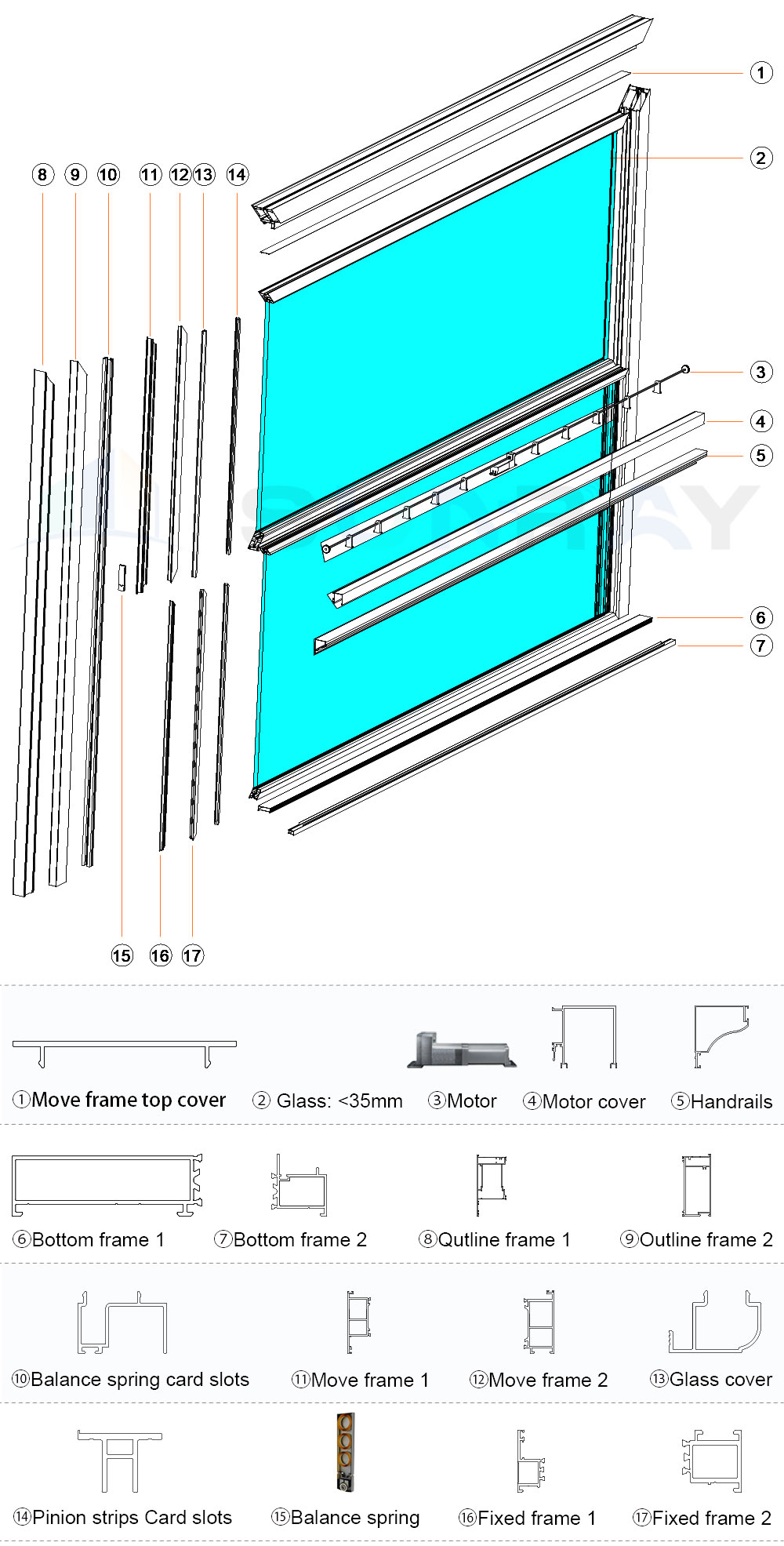 1
2
8 9 10 11 12 13 14
3
4
5
6
7
15 16 17

①Move frame top cover ② Glass: <35mm ③Motor ④Motor cover ⑤Handrails

⑥Bottom frame 1 ⑦Bottom frame 2 ⑧Qutline frame 1 ⑨Outline frame 2

⑩Balance spring card slots ⑪Move frame 1 ⑫Move frame 2 ⑬Glass cover

⑭Pinion strips Card slots ⑮Balance spring ⑯Fixed frame 1 ⑰Fixed frame 2