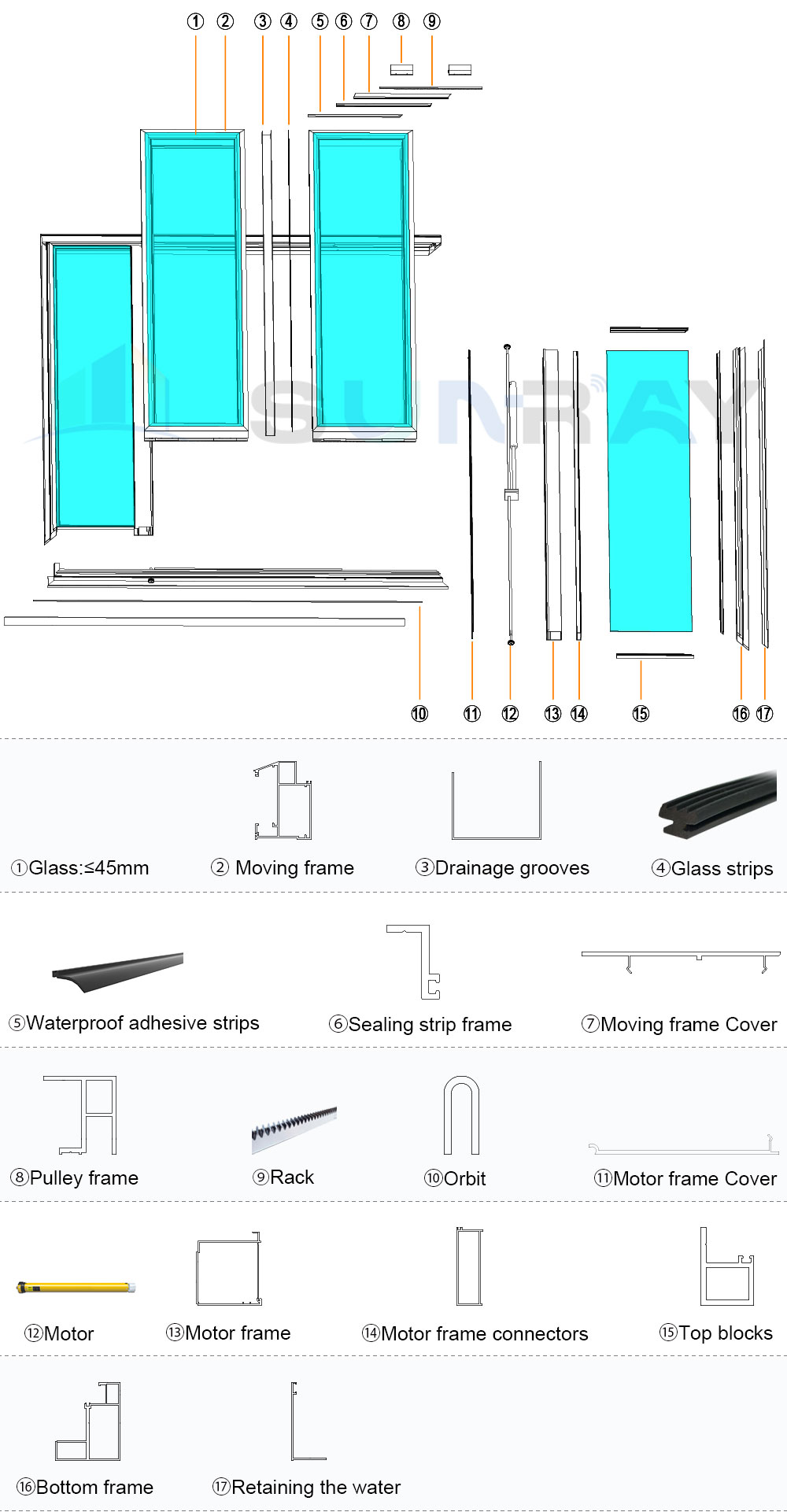 ① ② ③ ④ ⑤ ⑥ ⑦ ⑧ ⑨

SUNRAY

⑩ ⑪ ⑫ ⑬ ⑭ ⑮ ⑯ ⑰

①Glass:≤45mm ② Moving frame ③Drainage grooves ④Glass strips

⑤Waterproof adhesive strips ⑥Sealing strip frame ⑦Moving frame Cover

⑧Pulley frame ⑨Rack ⑩Orbit ⑪Motor frame Cover

⑫Motor ⑬Motor frame ⑭Motor frame connectors ⑮Top blocks

⑯Bottom frame ⑰Retaining the water