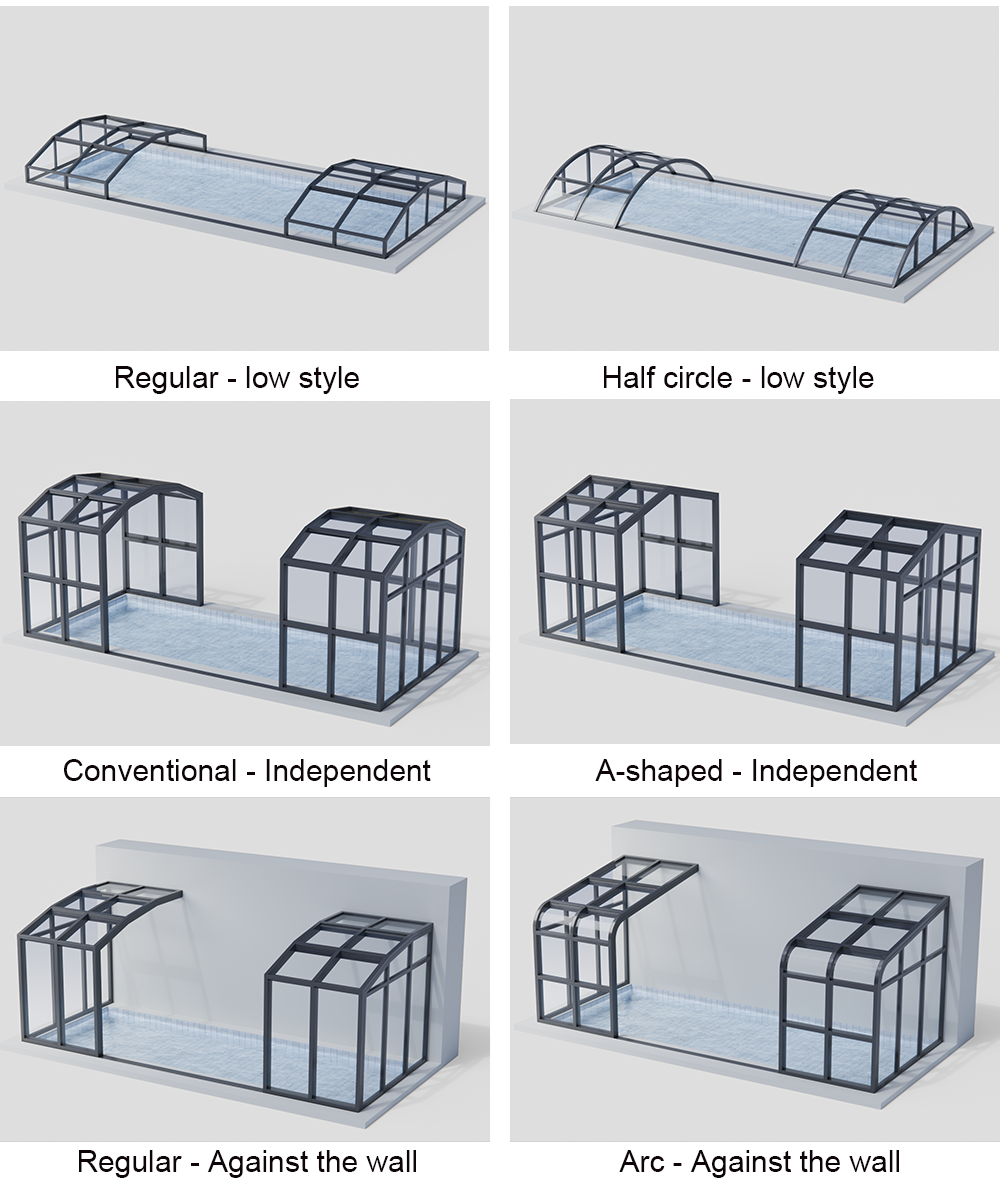 Regular - low style

Half circle - low style

Conventional - Independent

A-shaped - Independent

Regular - Against the wall

Arc - Against the wall