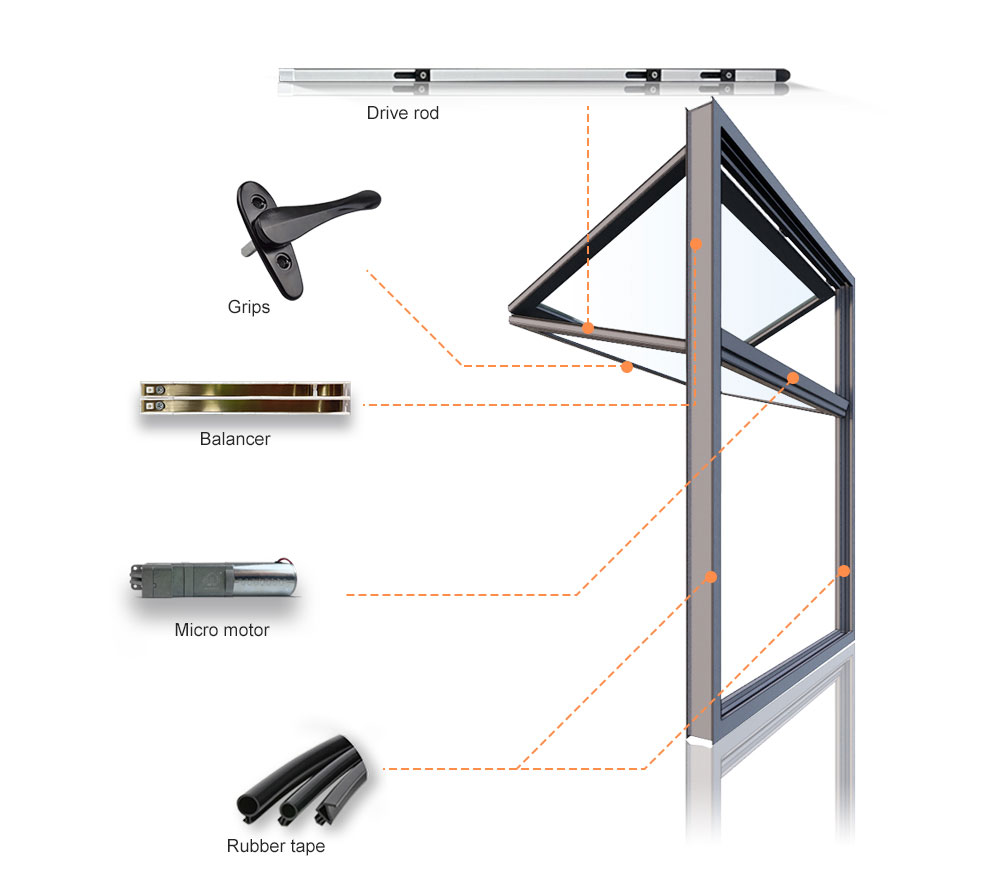 Drive rod

Grips

Balancer

Micro motor

Rubber tape