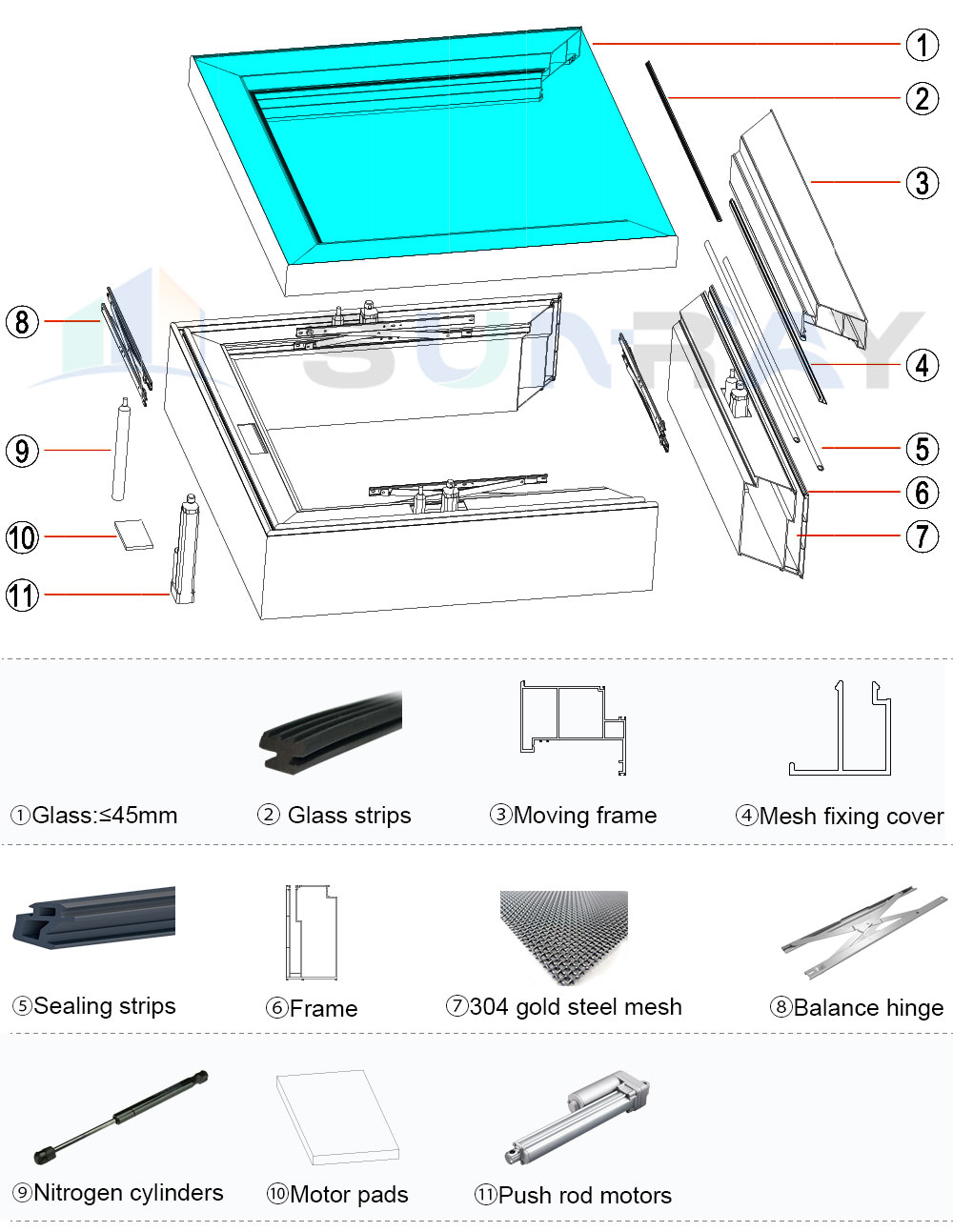 ①
②
③
④
⑤
⑥
⑦
⑧
⑨
⑩
⑪

SUNRAY

①Glass:≤45mm
② Glass strips
③Moving frame
④Mesh fixing cover

⑤Sealing strips
⑥Frame
⑦304 gold steel mesh
⑧Balance hinge

⑨Nitrogen cylinders
⑩Motor pads
⑪Push rod motors