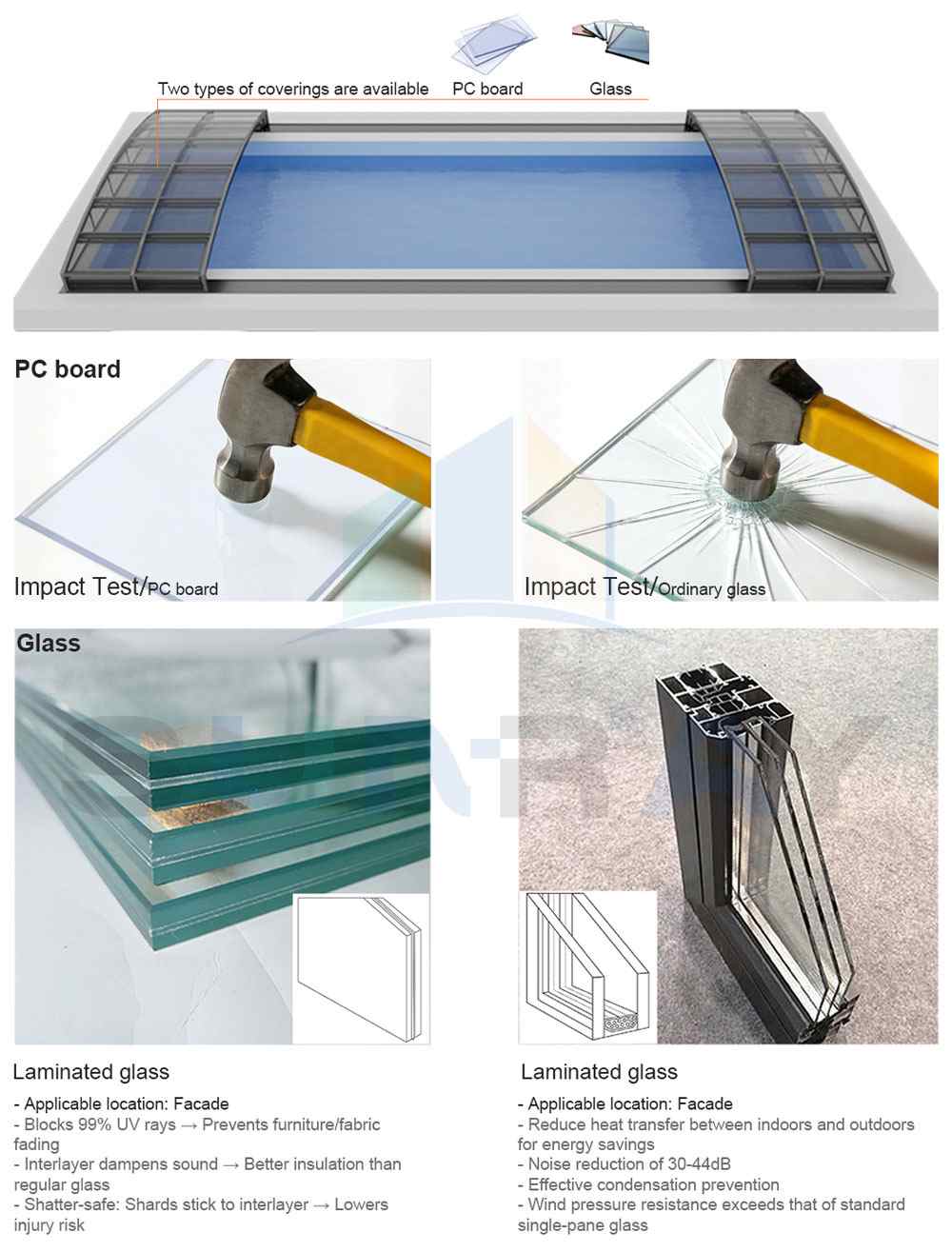 Two types of coverings are available PC board Glass

PC board

Impact Test/PC board

Impact Test/Ordinary glass

Glass

Laminated glass

- Applicable location: Facade
- Blocks 99% UV rays → Prevents furniture/fabric fading
- Interlayer dampens sound → Better insulation than regular glass
- Shatter-safe: Shards stick to interlayer → Lowers injury risk

Laminated glass

- Applicable location: Facade
- Reduce heat transfer between indoors and outdoors for energy savings
- Noise reduction of 30-44dB
- Effective condensation prevention
- Wind pressure resistance exceeds that of standard single-pane glass