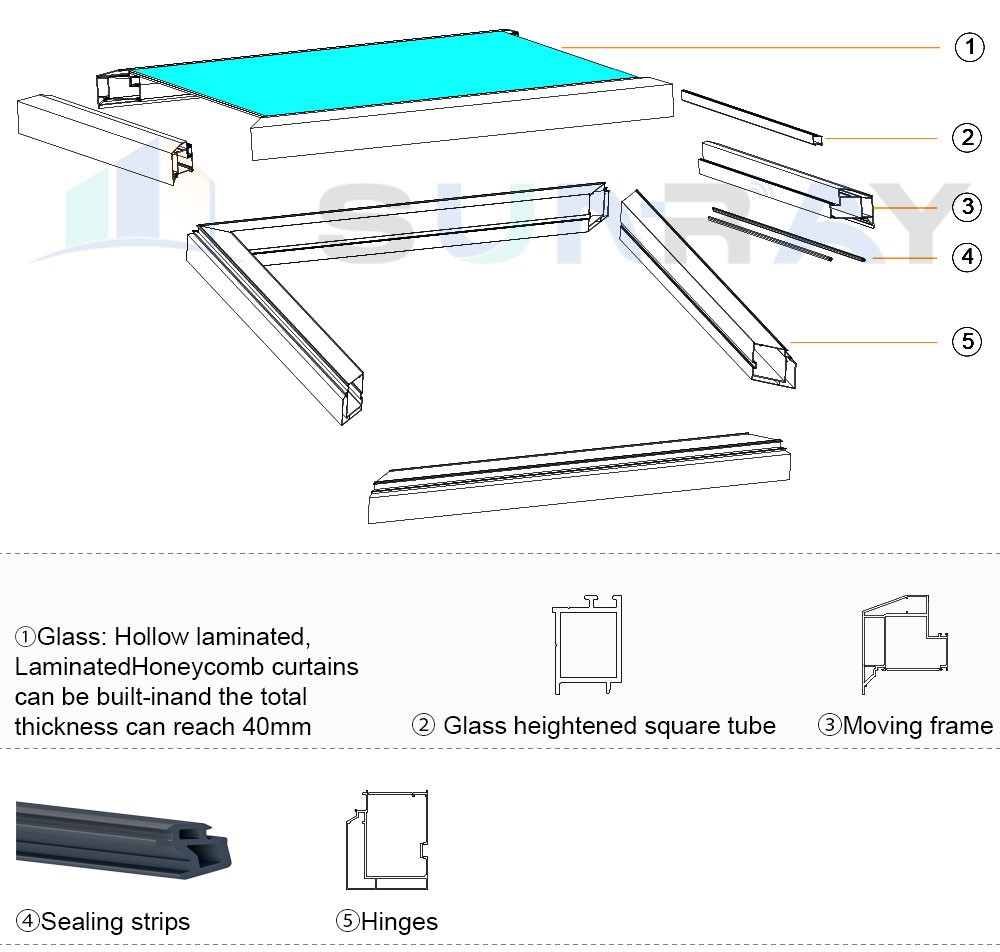 1
2
3
4
5

SUNRAY

①Glass: Hollow laminated, LaminatedHoneycomb curtains can be built-inand the total thickness can reach 40mm

② Glass heightened square tube

③Moving frame

④Sealing strips

⑤Hinges