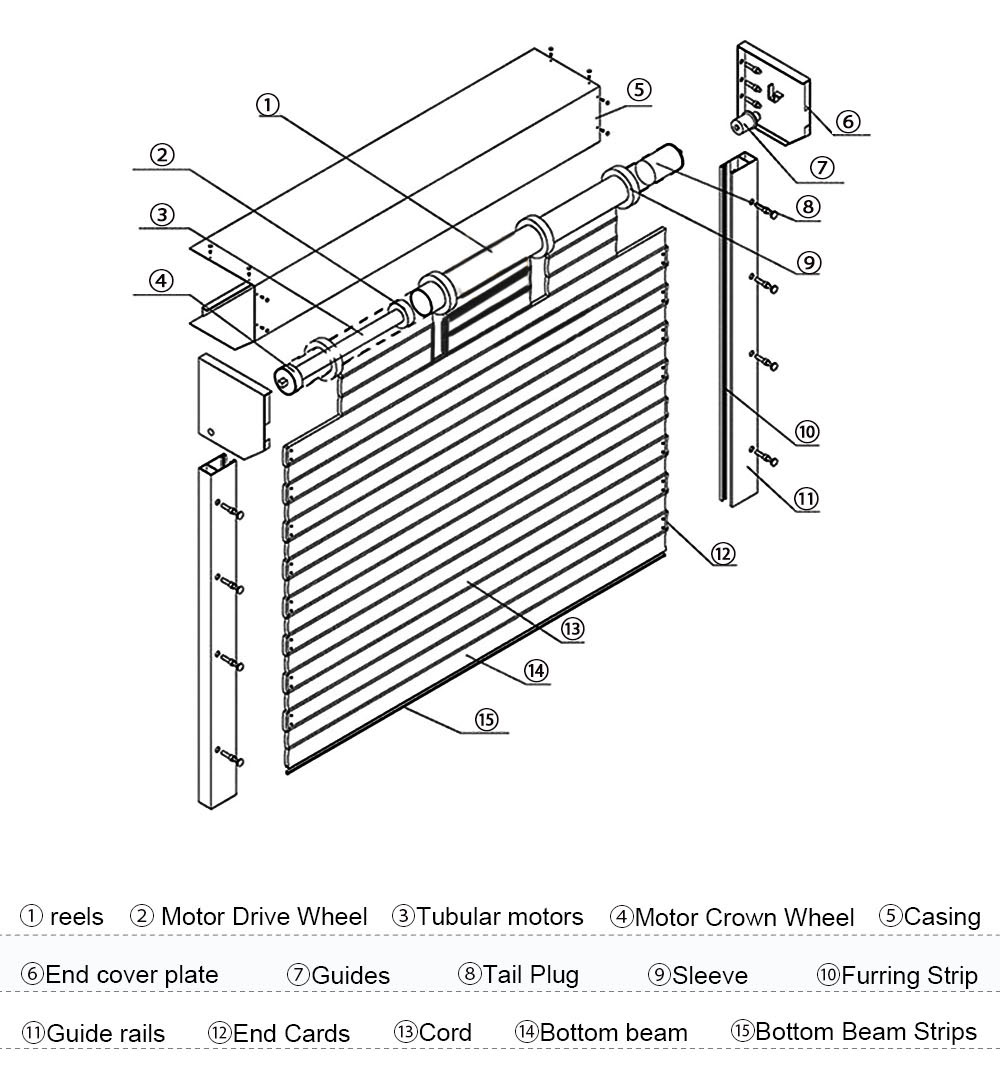 ①
②
③
④
⑤
⑥
⑦
⑧
⑨
⑩
⑪
⑫
⑬
⑭
⑮

① reels ② Motor Drive Wheel ③Tubular motors ④Motor Crown Wheel ⑤Casing

⑥End cover plate ⑦Guides ⑧Tail Plug ⑨Sleeve ⑩Furring Strip

⑪Guide rails ⑫End Cards ⑬Cord ⑭Bottom beam ⑮Bottom Beam Strips