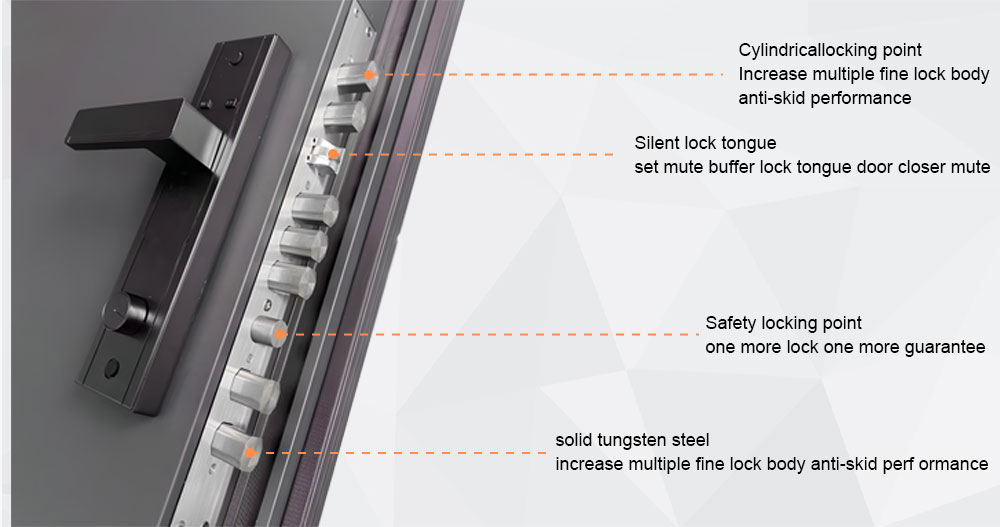 Cylindricallocking point
Increase multiple fine lock body anti-skid performance

Silent lock tongue
set mute buffer lock tongue door closer mute

Safety locking point
one more lock one more guarantee

solid tungsten steel
increase multiple fine lock body anti-skid perf ormance