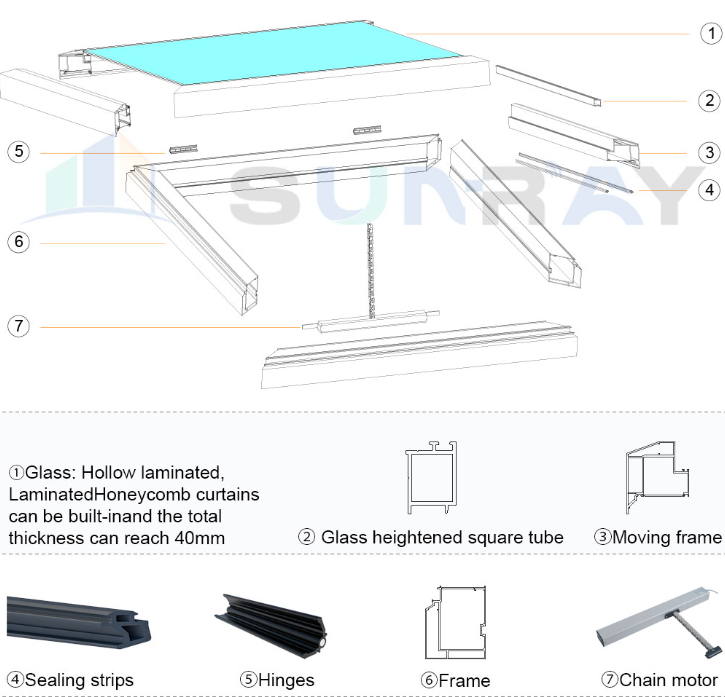 ①
②
③
④
⑤
⑥
⑦

SUNRAY

①Glass: Hollow laminated, LaminatedHoneycomb curtains can be built-inand the total thickness can reach 40mm

② Glass heightened square tube

③Moving frame

④Sealing strips

⑤Hinges

⑥Frame

⑦Chain motor