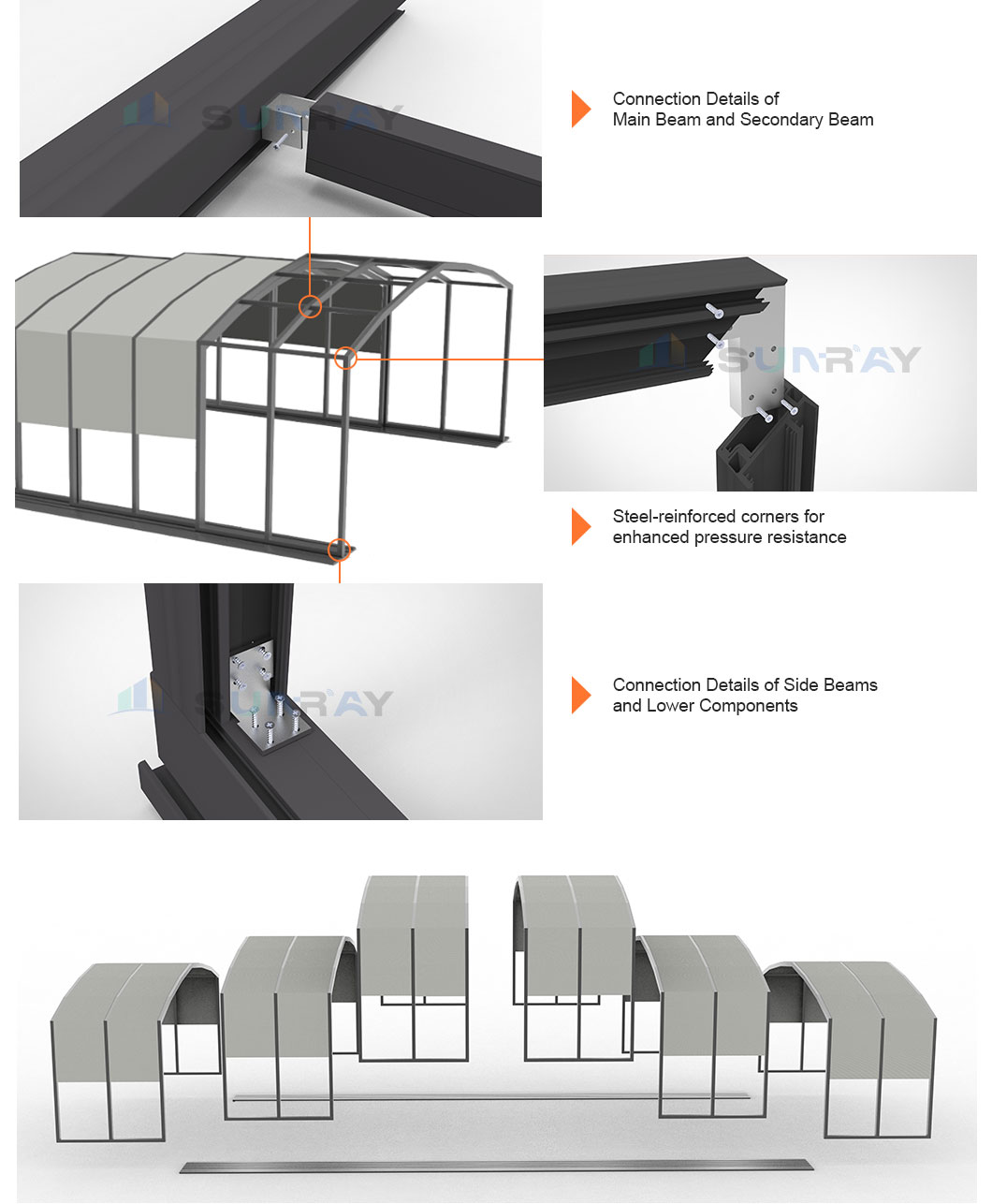 SUNRAY

Connection Details of
Main Beam and Secondary Beam

SUNRAY

Steel-reinforced corners for
enhanced pressure resistance

SUNRAY

Connection Details of Side Beams
and Lower Components